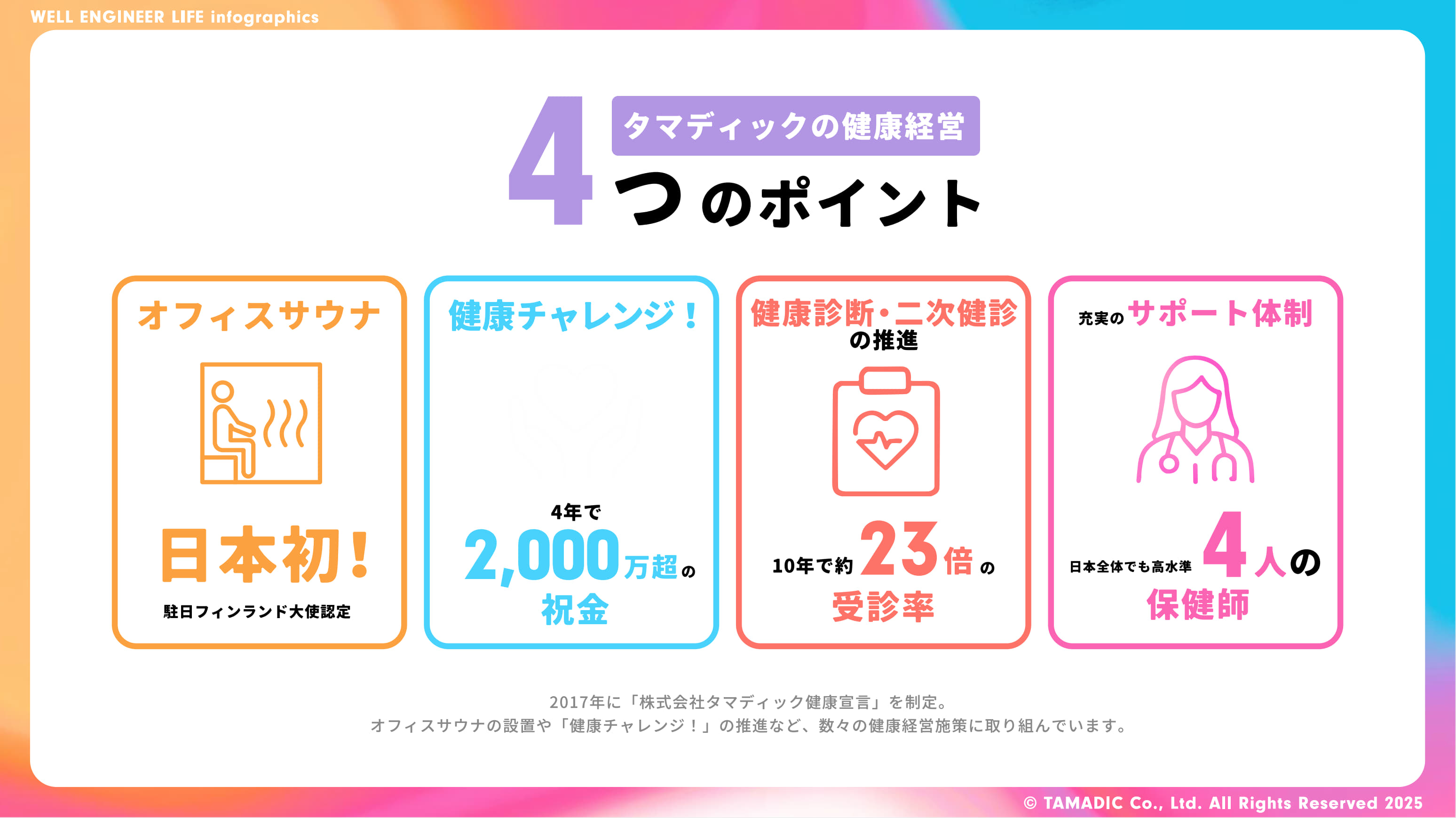 WELL ENGINEER LIFE infographics

タマディックの健康経営

4つのポイント

オフィスサウナ

日本初！

駐日フィンランド大使認定

健康チャレンジ！

4年で

2,000万超の

祝金

健康診断・二次健診の推進

10年で約23倍の

受診率

充実のサポート体制

日本全体でも高水準4人の

保健師

2017年に「株式会社タマディック健康宣言」を制定。
オフィスサウナの設置や「健康チャレンジ！」の推進など、数々の健康経営施策に取り組んでいます。

© TAMADIC Co., Ltd. All Rights Reserved 2025