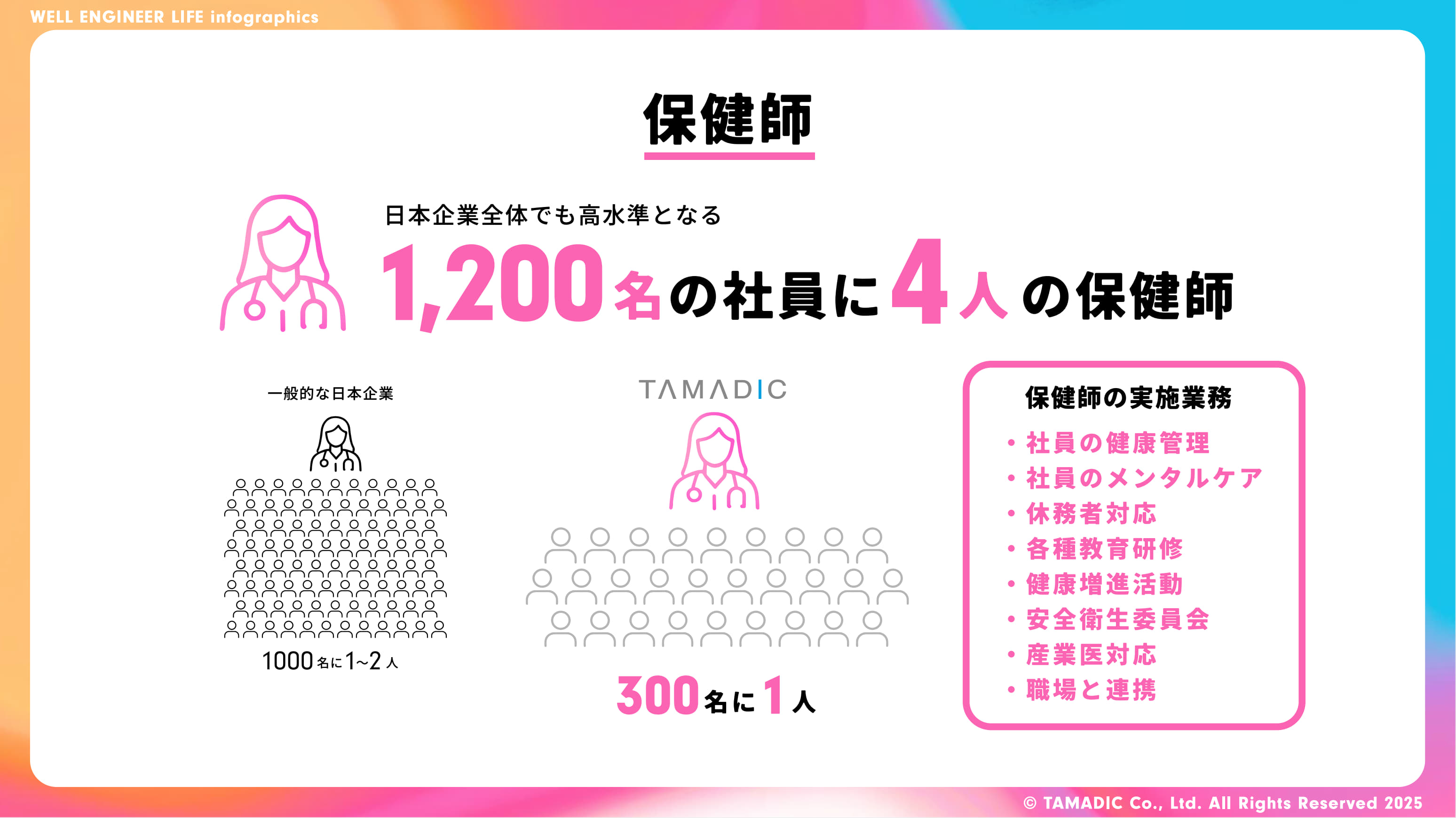 WELL ENGINEER LIFE infographics

保健師

日本企業全体でも高水準となる

1,200名の社員に4人の保健師

一般的な日本企業

1000名に1~2人

TAMADIC

300名に1人

保健師の実施業務

・社員の健康管理
・社員のメンタルケア
・休務者対応
・各種教育研修
・健康増進活動
・安全衛生委員会
・産業医対応
・職場と連携

© TAMADIC Co., Ltd. All Rights Reserved 2025